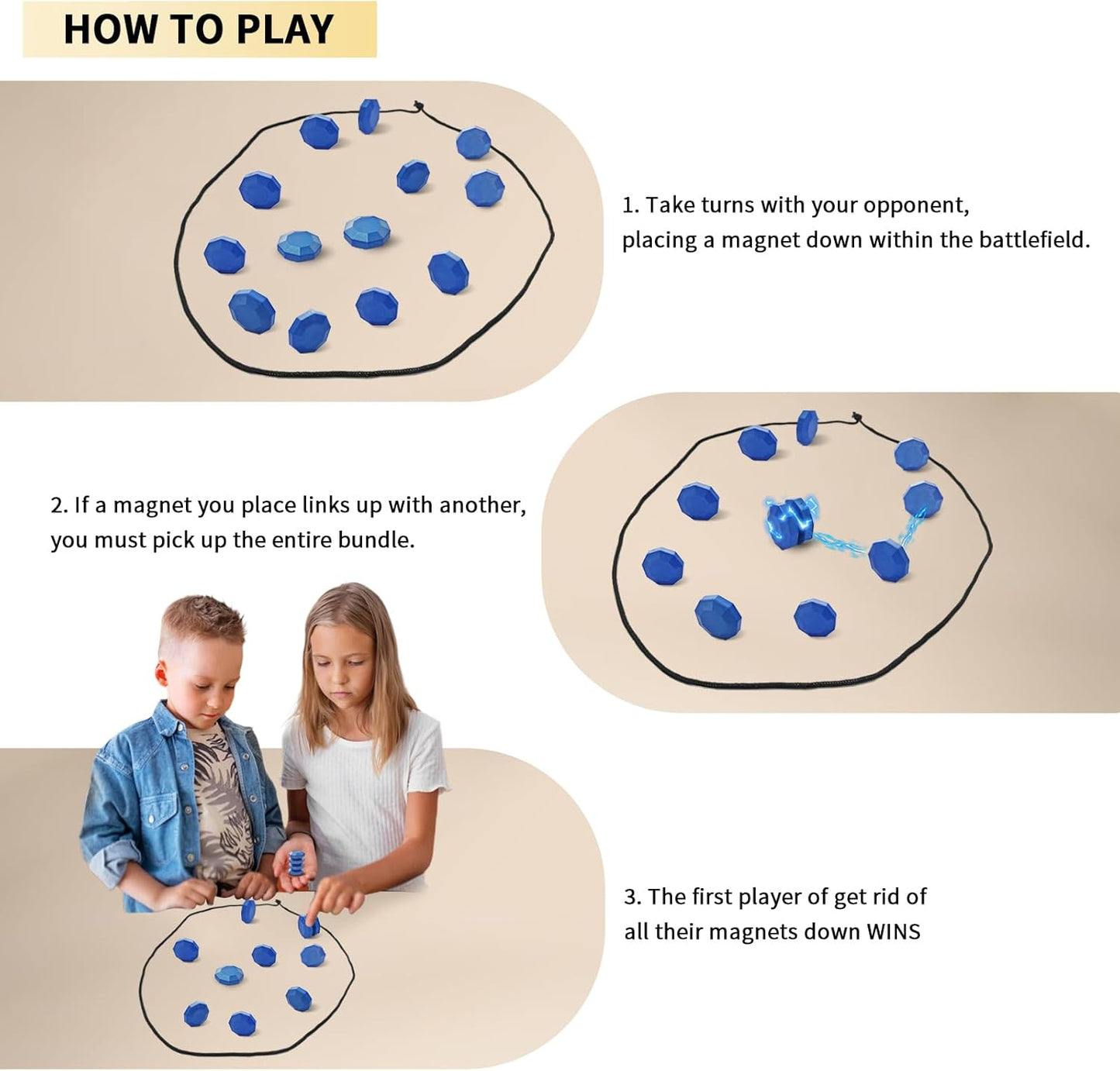 HOW TO PLAY

1. Take turns with your opponent, placing a magnet down within the battlefield.

2. If a magnet you place links up with another, you must pick up the entire bundle.

3. The first player of get rid of all their magnets down WINS